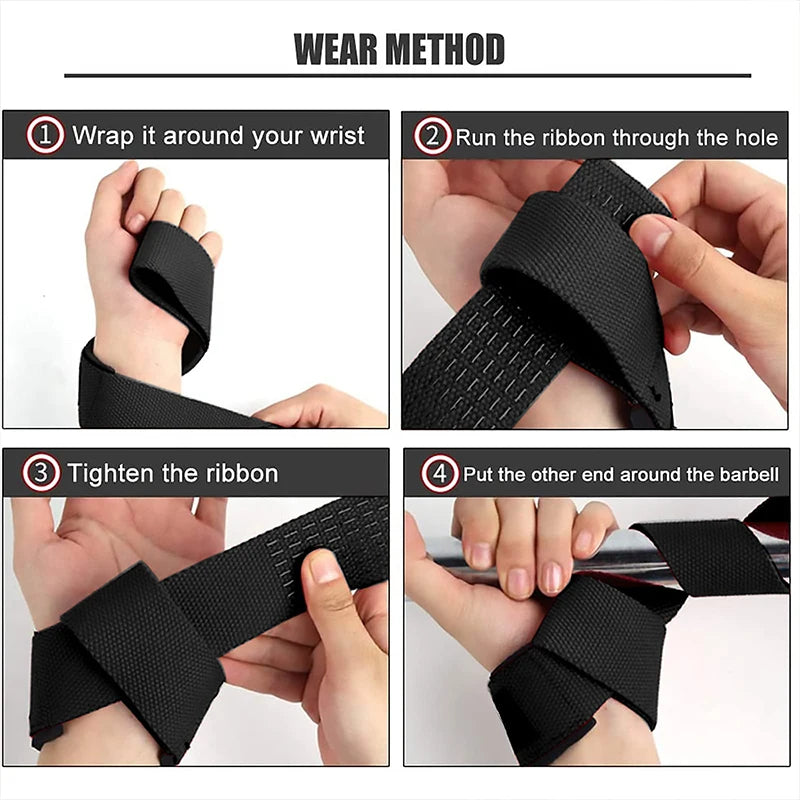 WEAR METHOD

1 Wrap it around your wrist

2 Run the ribbon through the hole

3 Tighten the ribbon

4 Put the other end around the barbell